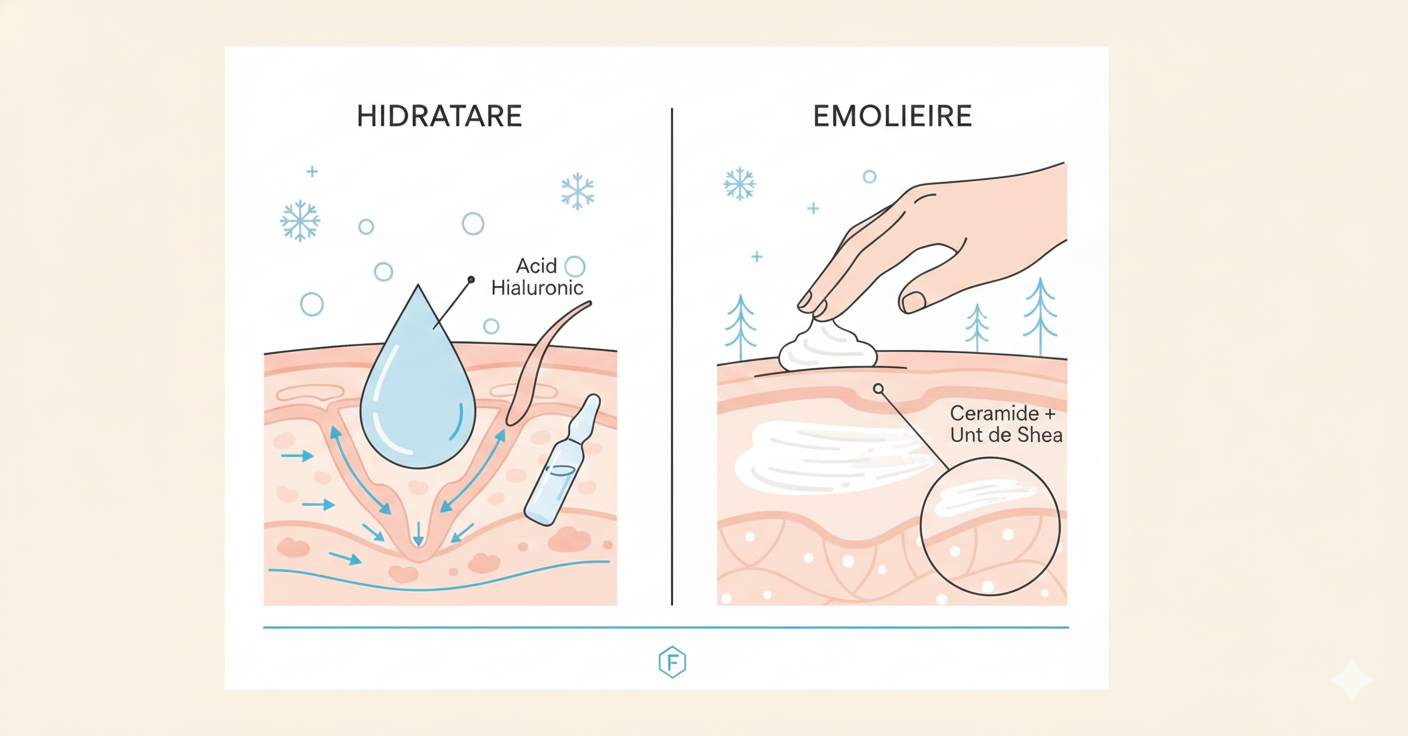 HIDRATARE

Acid Hialuronic

EMOLIEIRE

Ceramide + Unt de Shea

F